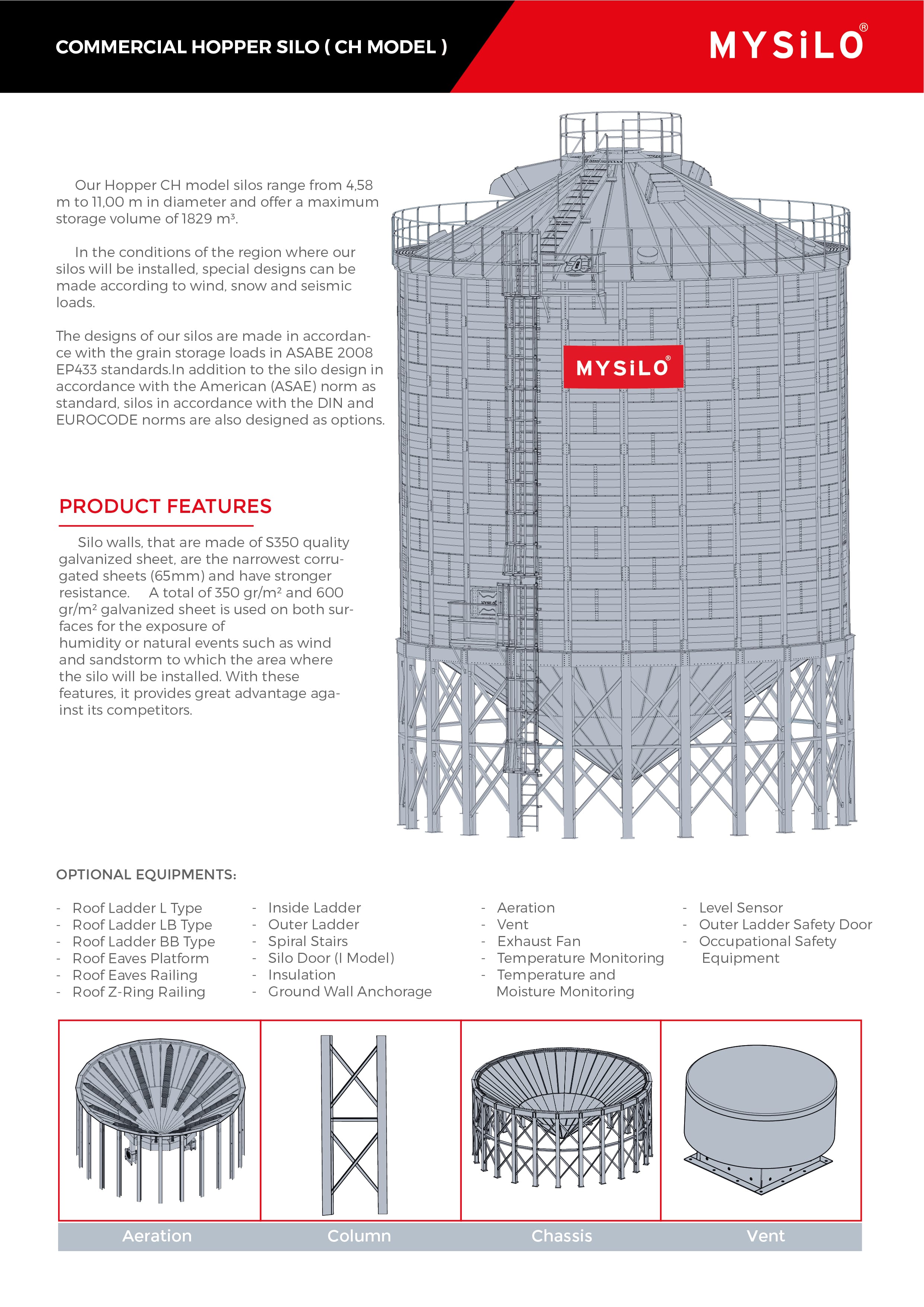 COMMERCIAL HOPPER SILO ( CH MODEL )

MYSiLO®

Our Hopper CH model silos range from 4,58 m to 11,00 m in diameter and offer a maximum storage volume of 1829 m³.

In the conditions of the region where our silos will be installed, special designs can be made according to wind, snow and seismic loads.

The designs of our silos are made in accordance with the grain storage loads in ASABE 2008 EP433 standards.In addition to the silo design in accordance with the American (ASAE) norm as standard, silos in accordance with the DIN and EUROCODE norms are also designed as options.

MYSiLO®

PRODUCT FEATURES

Silo walls, that are made of S350 quality galvanized sheet, are the narrowest corrugated sheets (65mm) and have stronger resistance. A total of 350 gr/m² and 600 gr/m² galvanized sheet is used on both surfaces for the exposure of humidity or natural events such as wind and sandstorm to which the area where the silo will be installed. With these features, it provides great advantage against its competitors.

OPTIONAL EQUIPMENTS:

- Roof Ladder L Type
- Roof Ladder LB Type
- Roof Ladder BB Type
- Roof Eaves Platform
- Roof Eaves Railing
- Roof Z-Ring Railing

- Inside Ladder
- Outer Ladder
- Spiral Stairs
- Silo Door (I Model)
- Insulation
- Ground Wall Anchorage

- Aeration
- Vent
- Exhaust Fan
- Temperature Monitoring
- Temperature and Moisture Monitoring

- Level Sensor
- Outer Ladder Safety Door
- Occupational Safety Equipment

Aeration

Column

Chassis

Vent