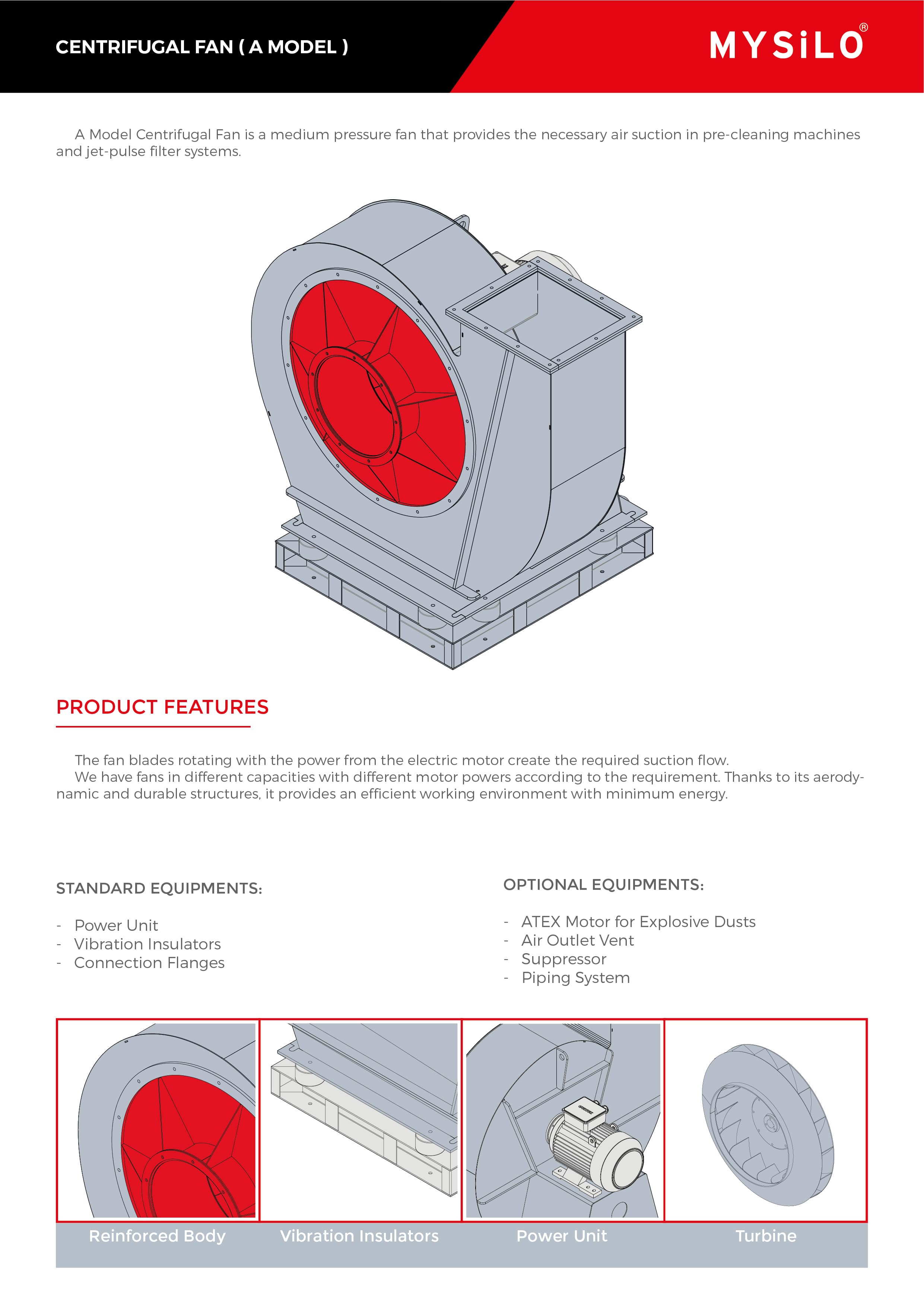 CENTRIFUGAL FAN ( A MODEL )

MYSiLO®

A Model Centrifugal Fan is a medium pressure fan that provides the necessary air suction in pre-cleaning machines and jet-pulse filter systems.

PRODUCT FEATURES

The fan blades rotating with the power from the electric motor create the required suction flow.
We have fans in different capacities with different motor powers according to the requirement. Thanks to its aerodynamic and durable structures, it provides an efficient working environment with minimum energy.

STANDARD EQUIPMENTS:

- Power Unit
- Vibration Insulators
- Connection Flanges

OPTIONAL EQUIPMENTS:

- ATEX Motor for Explosive Dusts
- Air Outlet Vent
- Suppressor
- Piping System

Reinforced Body

Vibration Insulators

Power Unit

Turbine