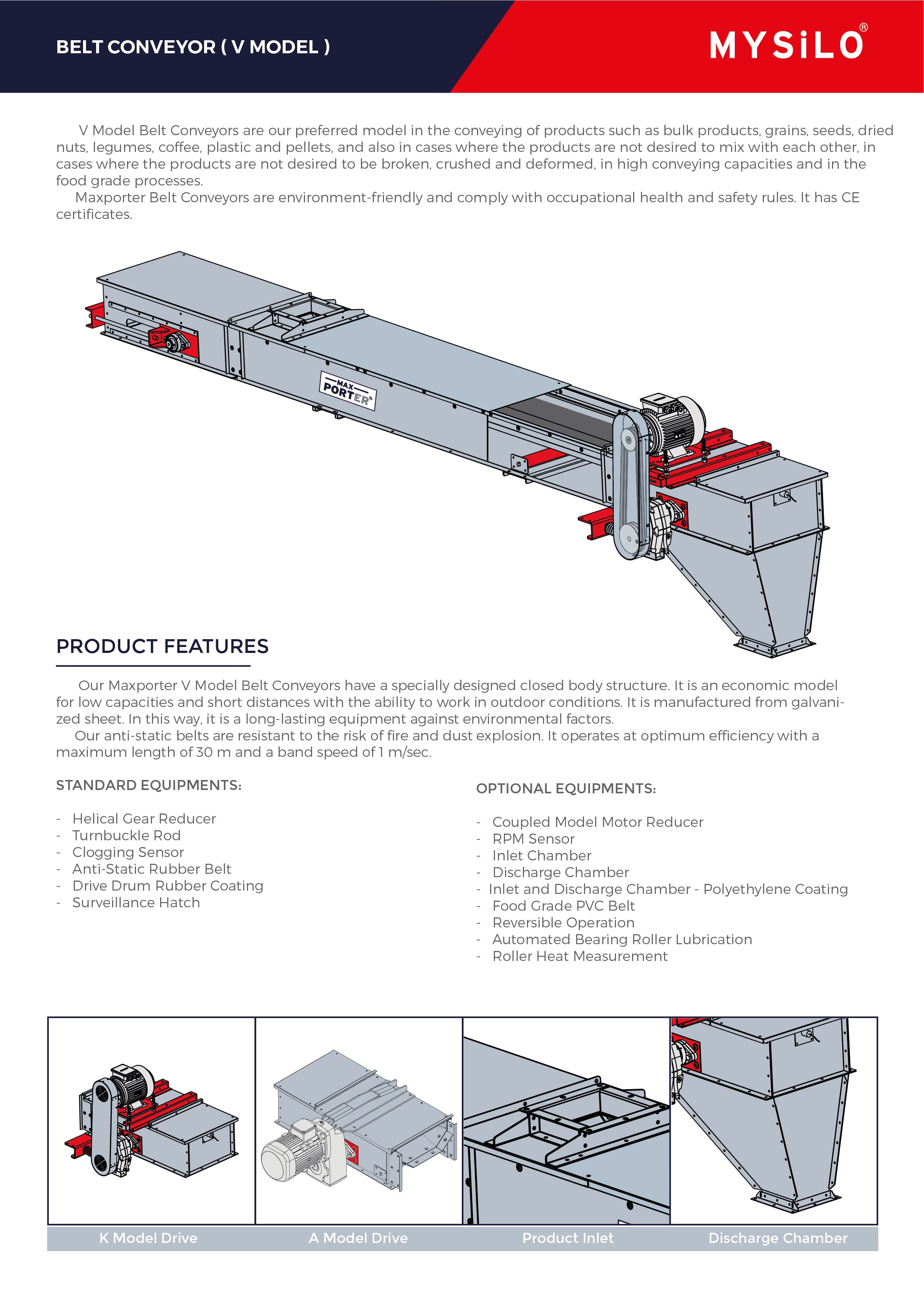 BELT CONVEYOR ( V MODEL )

MYSiLO®

V Model Belt Conveyors are our preferred model in the conveying of products such as bulk products, grains, seeds, dried nuts, legumes, coffee, plastic and pellets, and also in cases where the products are not desired to mix with each other, in cases where the products are not desired to be broken, crushed and deformed, in high conveying capacities and in the food grade processes.
Maxporter Belt Conveyors are environment-friendly and comply with occupational health and safety rules. It has CE certificates.

MAX PORTER®

PRODUCT FEATURES

Our Maxporter V Model Belt Conveyors have a specially designed closed body structure. It is an economic model for low capacities and short distances with the ability to work in outdoor conditions. It is manufactured from galvanized sheet. In this way, it is a long-lasting equipment against environmental factors.
Our anti-static belts are resistant to the risk of fire and dust explosion. It operates at optimum efficiency with a maximum length of 30 m and a band speed of 1 m/sec.

STANDARD EQUIPMENTS:

- Helical Gear Reducer
- Turnbuckle Rod
- Clogging Sensor
- Anti-Static Rubber Belt
- Drive Drum Rubber Coating
- Surveillance Hatch

OPTIONAL EQUIPMENTS:

- Coupled Model Motor Reducer
- RPM Sensor
- Inlet Chamber
- Discharge Chamber
- Inlet and Discharge Chamber - Polyethylene Coating
- Food Grade PVC Belt
- Reversible Operation
- Automated Bearing Roller Lubrication
- Roller Heat Measurement

K Model Drive
A Model Drive
Product Inlet
Discharge Chamber