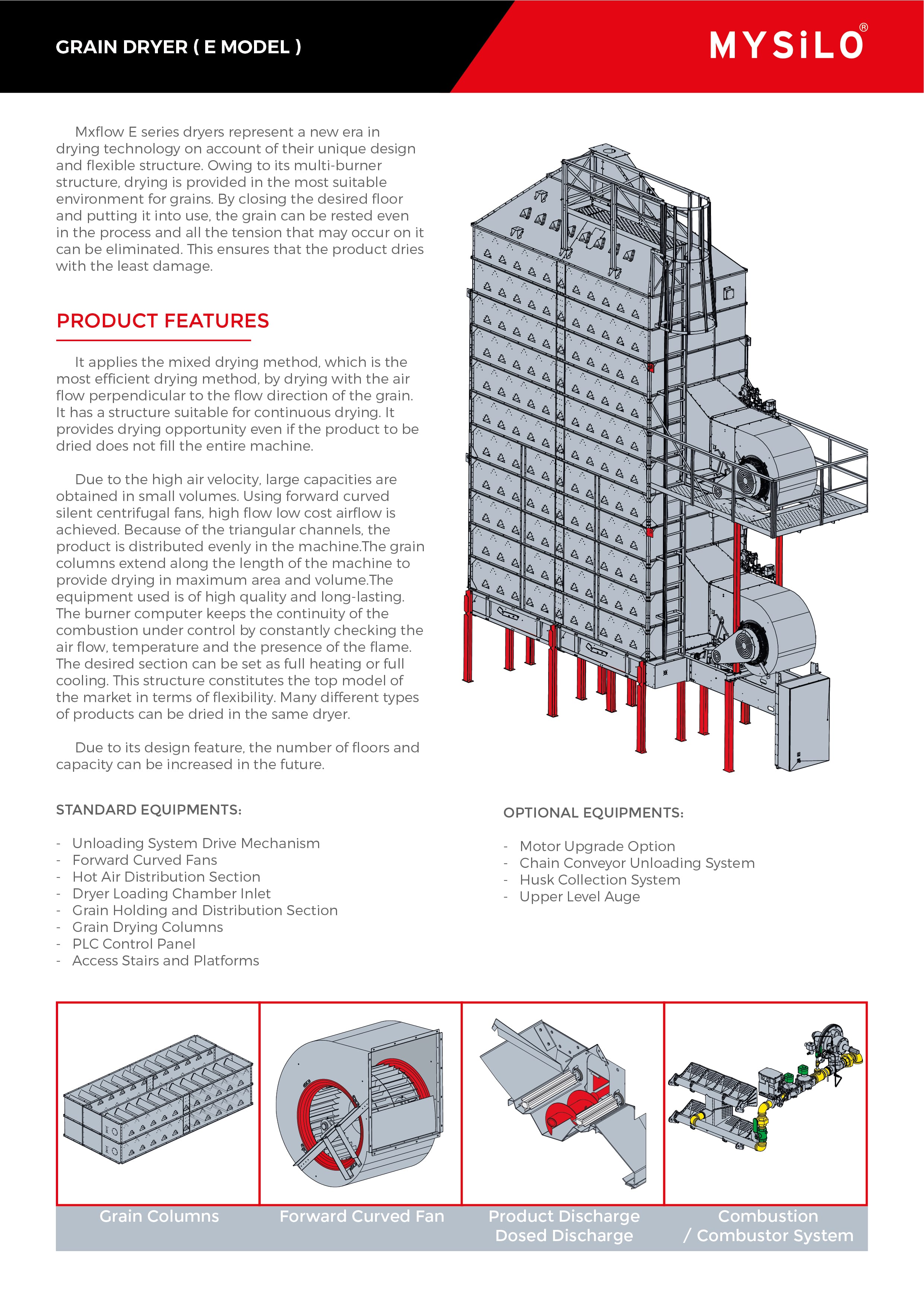 GRAIN DRYER ( E MODEL )

MYSiLO®

Mxflow E series dryers represent a new era in drying technology on account of their unique design and flexible structure. Owing to its multi-burner structure, drying is provided in the most suitable environment for grains. By closing the desired floor and putting it into use, the grain can be rested even in the process and all the tension that may occur on it can be eliminated. This ensures that the product dries with the least damage.

PRODUCT FEATURES

It applies the mixed drying method, which is the most efficient drying method, by drying with the air flow perpendicular to the flow direction of the grain. It has a structure suitable for continuous drying. It provides drying opportunity even if the product to be dried does not fill the entire machine.

Due to the high air velocity, large capacities are obtained in small volumes. Using forward curved silent centrifugal fans, high flow low cost airflow is achieved. Because of the triangular channels, the product is distributed evenly in the machine.The grain columns extend along the length of the machine to provide drying in maximum area and volume.The equipment used is of high quality and long-lasting. The burner computer keeps the continuity of the combustion under control by constantly checking the air flow, temperature and the presence of the flame. The desired section can be set as full heating or full cooling. This structure constitutes the top model of the market in terms of flexibility. Many different types of products can be dried in the same dryer.

Due to its design feature, the number of floors and capacity can be increased in the future.

STANDARD EQUIPMENTS:

- Unloading System Drive Mechanism
- Forward Curved Fans
- Hot Air Distribution Section
- Dryer Loading Chamber Inlet
- Grain Holding and Distribution Section
- Grain Drying Columns
- PLC Control Panel
- Access Stairs and Platforms

OPTIONAL EQUIPMENTS:

- Motor Upgrade Option
- Chain Conveyor Unloading System
- Husk Collection System
- Upper Level Auge

Grain Columns

Forward Curved Fan

Product Discharge
Dosed Discharge

Combustion
/ Combustor System