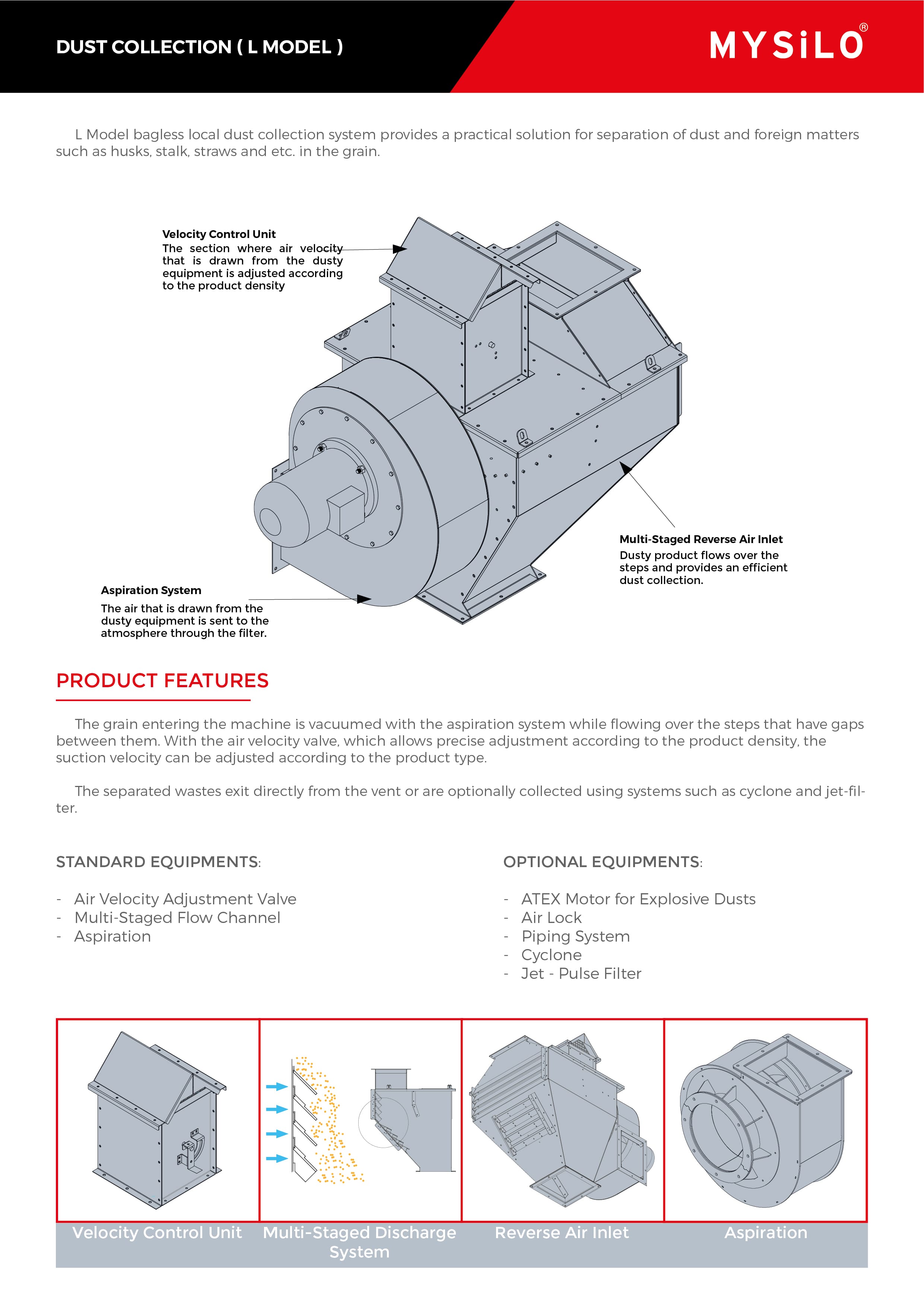 DUST COLLECTION ( L MODEL )

MYSiLO®

L Model bagless local dust collection system provides a practical solution for separation of dust and foreign matters such as husks, stalk, straws and etc. in the grain.

Velocity Control Unit
The section where air velocity that is drawn from the dusty equipment is adjusted according to the product density

Multi-Staged Reverse Air Inlet
Dusty product flows over the steps and provides an efficient dust collection.

Aspiration System
The air that is drawn from the dusty equipment is sent to the atmosphere through the filter.

PRODUCT FEATURES

The grain entering the machine is vacuumed with the aspiration system while flowing over the steps that have gaps between them. With the air velocity valve, which allows precise adjustment according to the product density, the suction velocity can be adjusted according to the product type.

The separated wastes exit directly from the vent or are optionally collected using systems such as cyclone and jet-filter.

STANDARD EQUIPMENTS:

- Air Velocity Adjustment Valve
- Multi-Staged Flow Channel
- Aspiration

OPTIONAL EQUIPMENTS:

- ATEX Motor for Explosive Dusts
- Air Lock
- Piping System
- Cyclone
- Jet - Pulse Filter

Velocity Control Unit

Multi-Staged Discharge System

Reverse Air Inlet

Aspiration